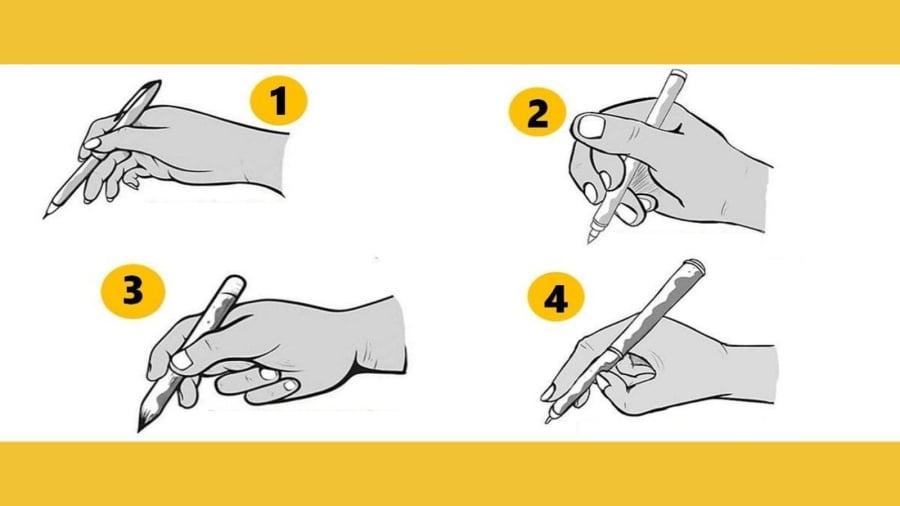 1

2

3

4