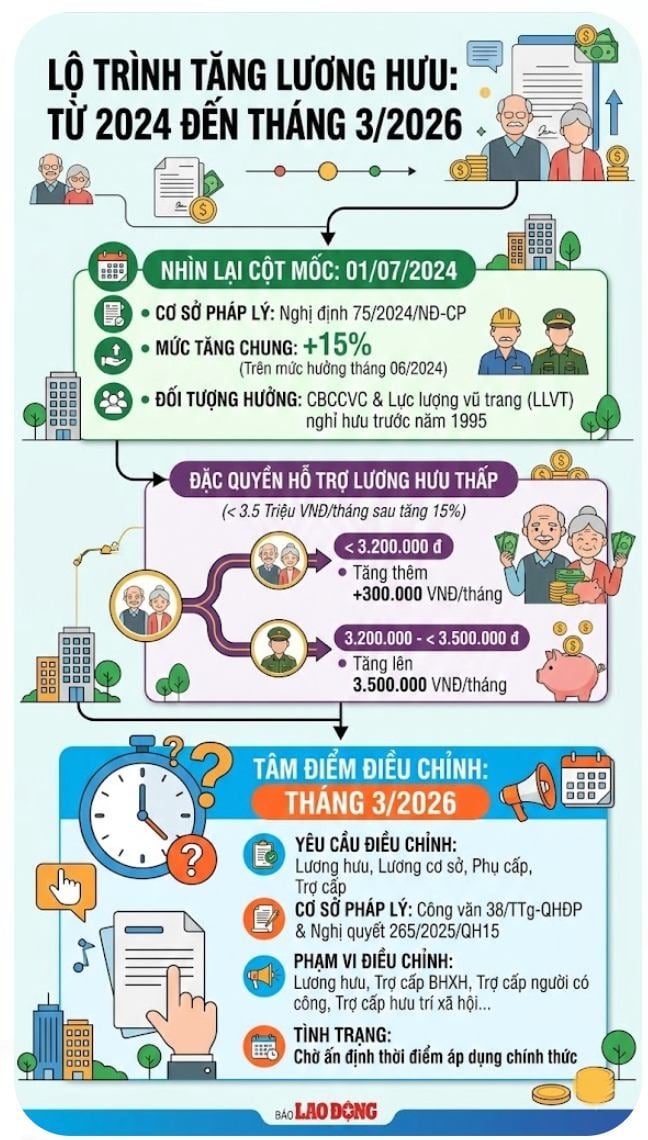 LỘ TRÌNH TĂNG LƯƠNG HƯU: TỪ 2024 ĐẾN THÁNG 3/2026

NHÌN LẠI CỘT MỐC: 01/07/2024

CƠ SỞ PHÁP LÝ: Nghị định 75/2024/NĐ-CP

MỨC TĂNG CHUNG: +15%
(Trên mức hưởng tháng 06/2024)

ĐỐI TƯỢNG HƯỞNG: CBCCVC & Lực lượng vũ trang (LLVT) nghỉ hưu trước năm 1995

ĐẶC QUYỀN HỖ TRỢ LƯƠNG HƯU THẤP
(< 3.5 Triệu VNĐ/tháng sau tăng 15%)

< 3.200.000 đ
Tăng thêm
+300.000 VNĐ/tháng

3.200.000 - < 3.500.000 đ
Tăng lên
3.500.000 VNĐ/tháng

TÂM ĐIỂM ĐIỀU CHỈNH:
THÁNG 3/2026

YÊU CẦU ĐIỀU CHỈNH:
Lương hưu, Lương cơ sở, Phụ cấp, Trợ cấp

CƠ SỞ PHÁP LÝ: Công văn 38/TTg-QHĐP & Nghị quyết 265/2025/QH15

PHẠM VI ĐIỀU CHỈNH:
Lương hưu, Trợ cấp BHXH, Trợ cấp người có công, Trợ cấp hưu trí xã hội...

TÌNH TRẠNG:
Chờ ấn định thời điểm áp dụng chính thức

BÁO LAO ĐỘNG