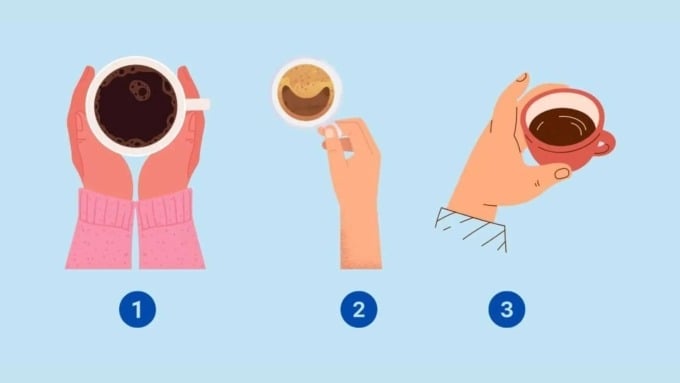 1

2

3