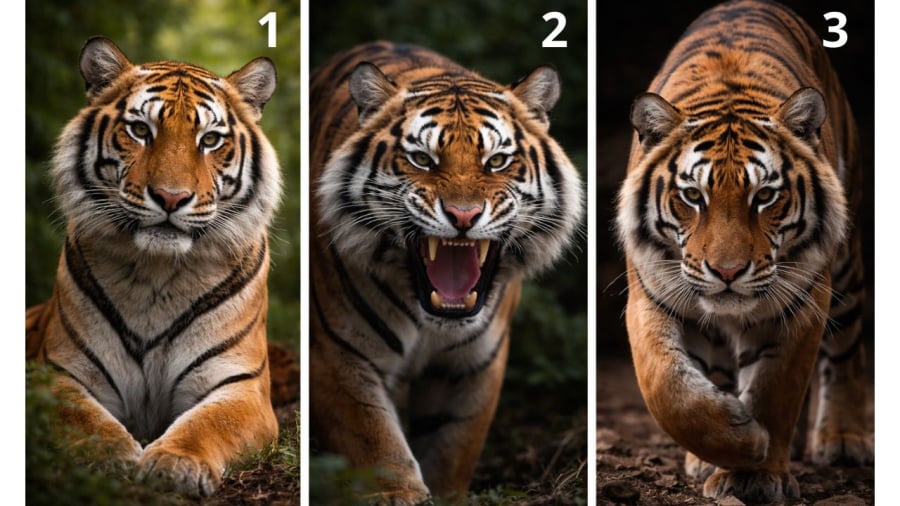 1

2

3